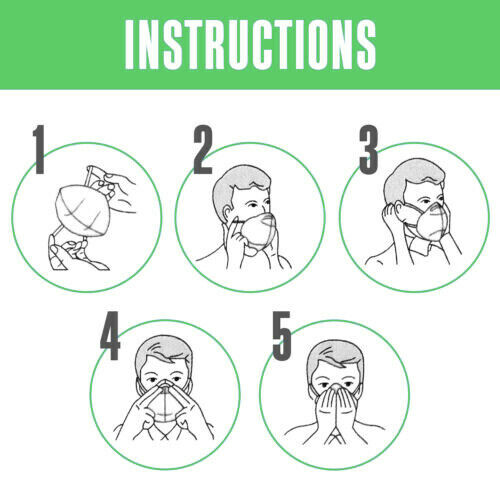 INSTRUCTIONS

1

2

3

4

5